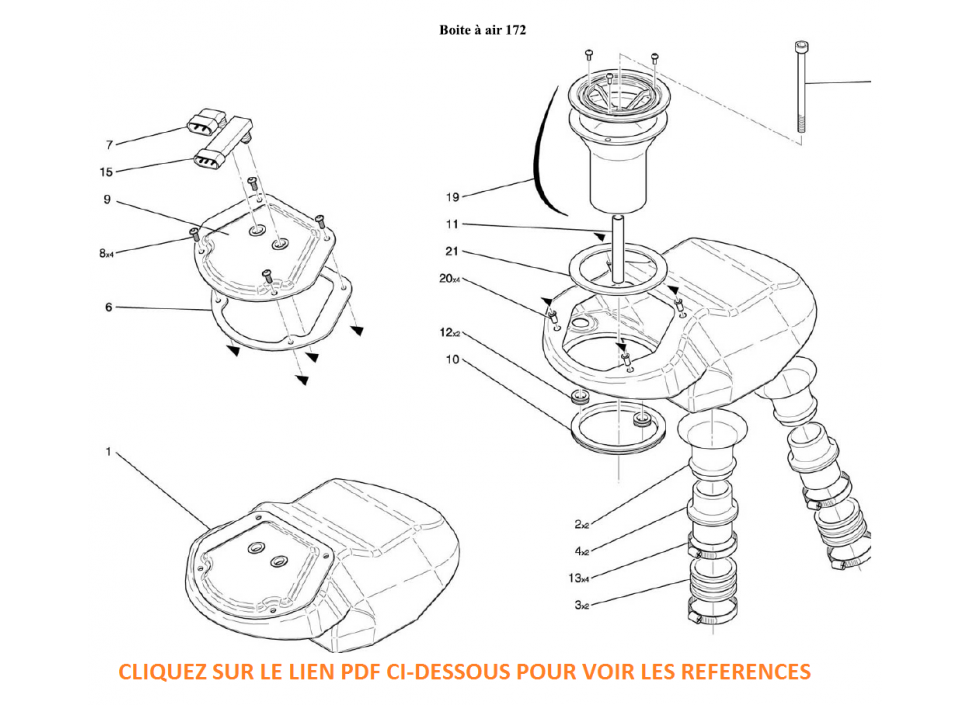 Boite à air 172

7
15
9
8x4
6
1
19
11
21
20x4
12x2
10
2x2
4x2
13x4
3x2

CLIQUEZ SUR LE LIEN PDF CI-DESSOUS POUR VOIR LES REFERENCES