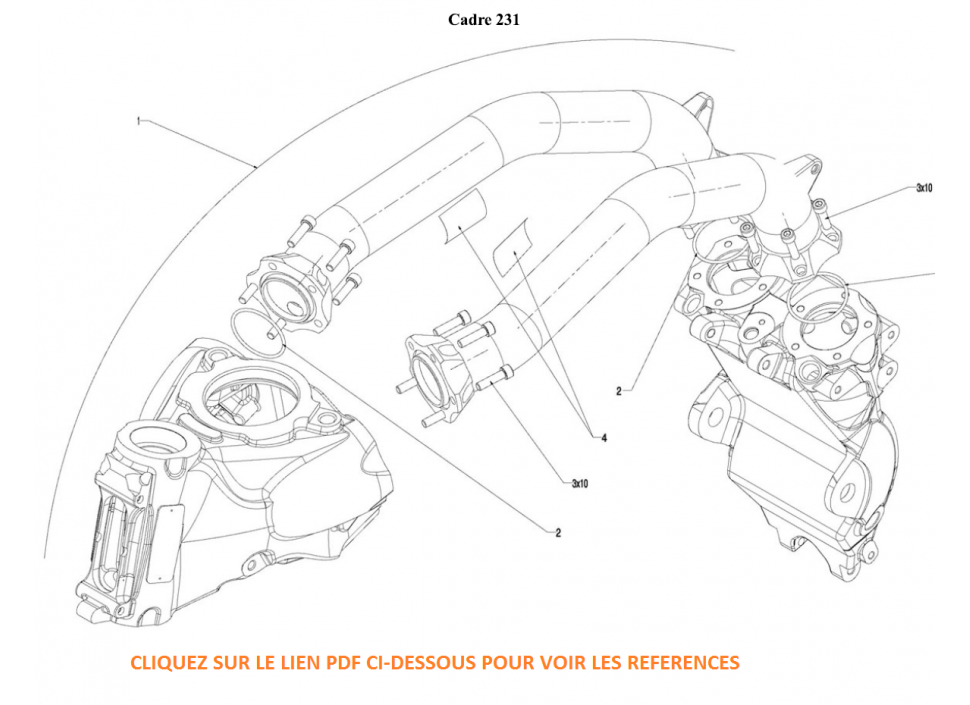 Cadre 231

1

3x10

2

4

3x10

2

CLIQUEZ SUR LE LIEN PDF CI-DESSOUS POUR VOIR LES REFERENCES